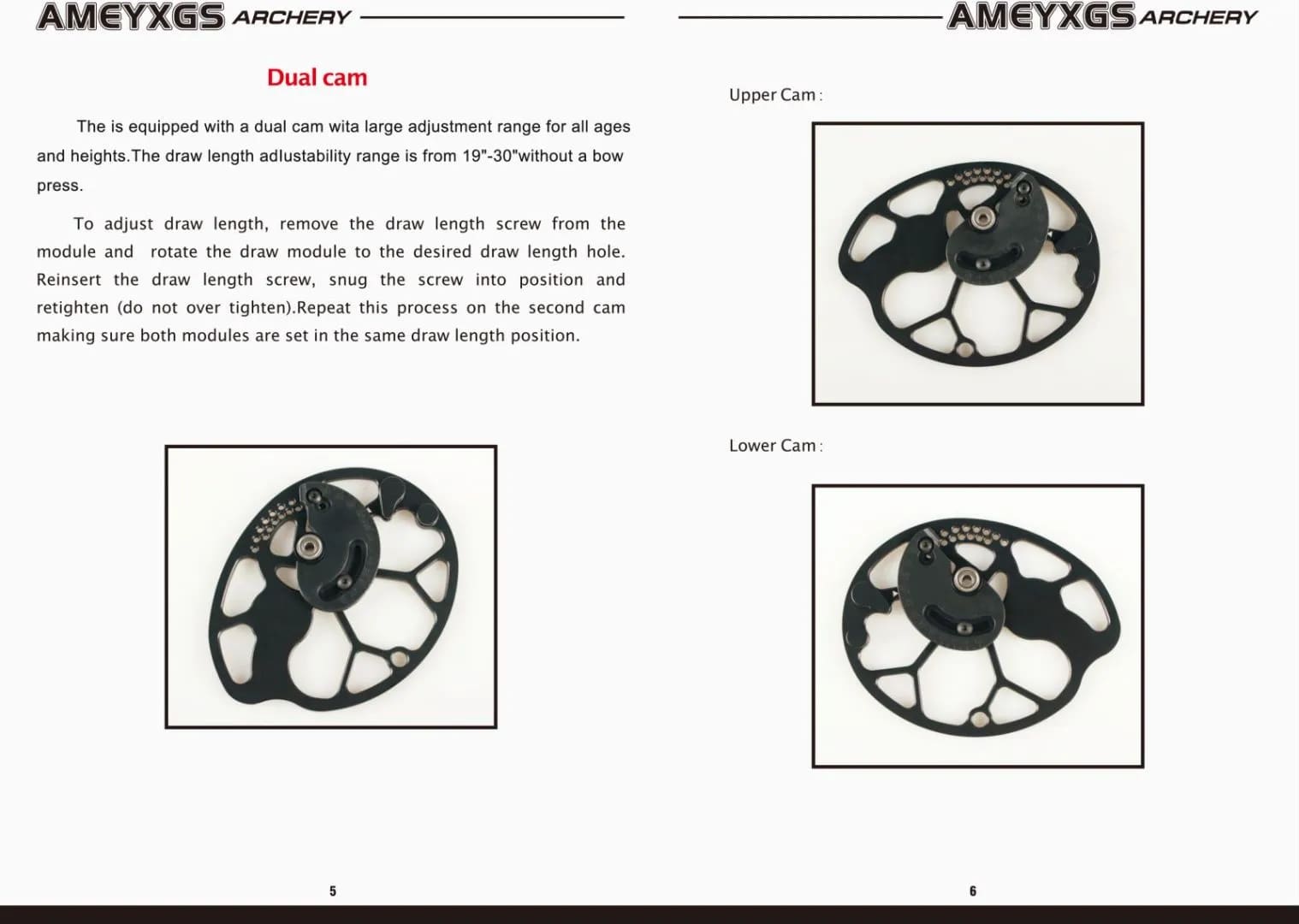 AMEYXGS ARCHERY

Dual cam

The is equipped with a dual cam wita large adjustment range for all ages and heights.The draw length adlustability range is from 19"-30"without a bow press.

To adjust draw length, remove the draw length screw from the module and rotate the draw module to the desired draw length hole. Reinsert the draw length screw, snug the screw into position and retighten (do not over tighten).Repeat this process on the second cam making sure both modules are set in the same draw length position.

5

AMEYXGS ARCHERY

Upper Cam :

Lower Cam :

6